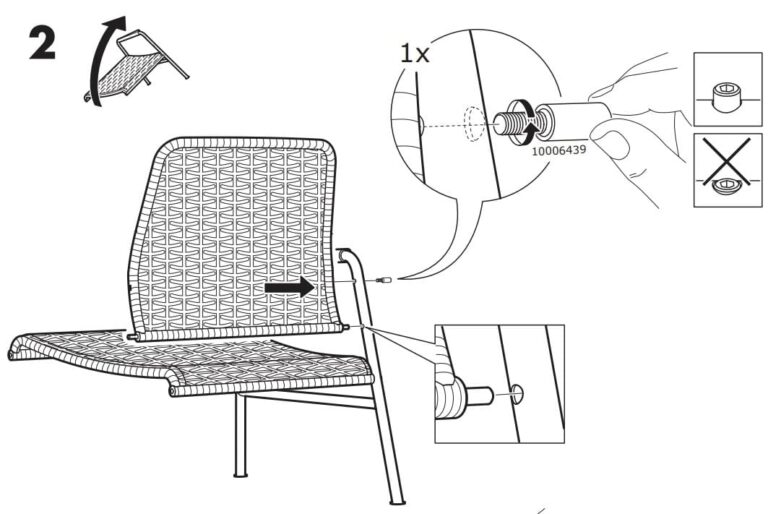 2

1x

10006439